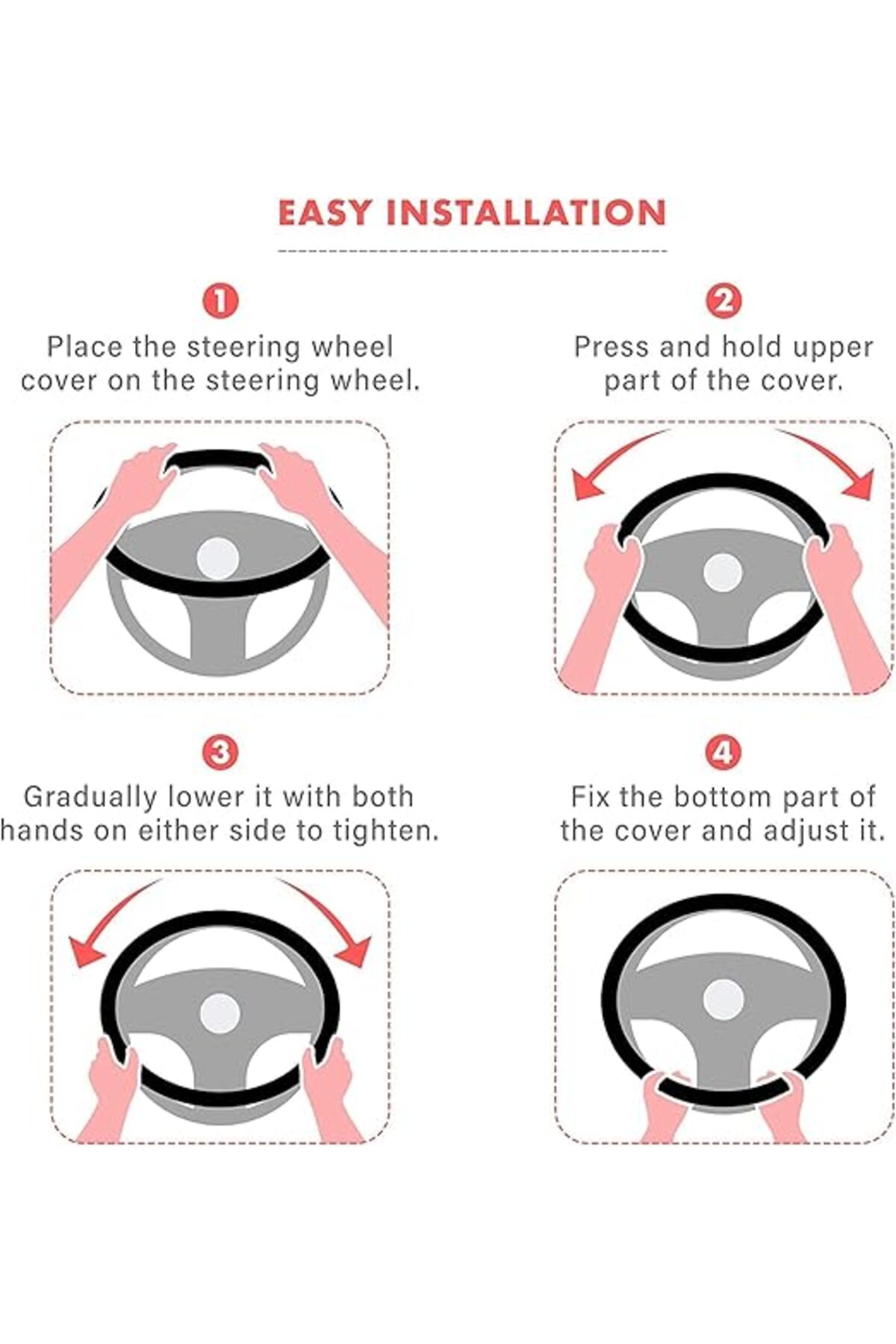 EASY INSTALLATION

1
Place the steering wheel cover on the steering wheel.

2
Press and hold upper part of the cover.

3
Gradually lower it with both hands on either side to tighten.

4
Fix the bottom part of the cover and adjust it.